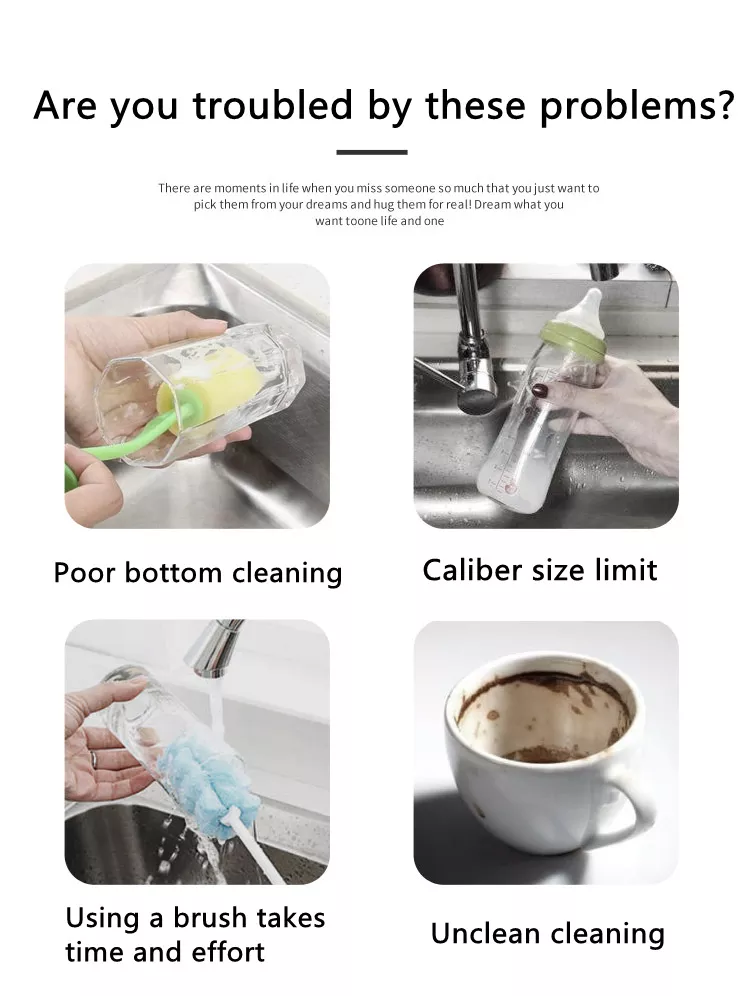 Are you troubled by these problems?

There are moments in life when you miss someone so much that you just want to pick them from your dreams and hug them for real! Dream what you want toone life and one

Poor bottom cleaning

Caliber size limit

Using a brush takes time and effort

Unclean cleaning