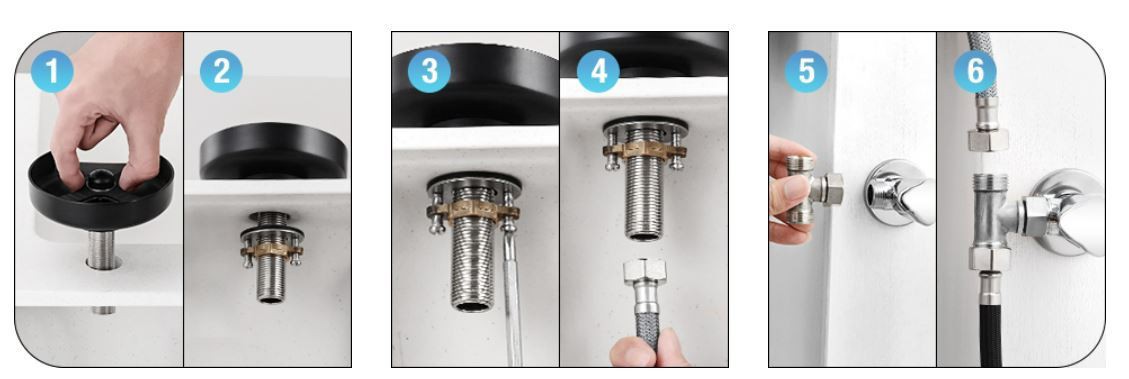 1
2
3
4
5
6