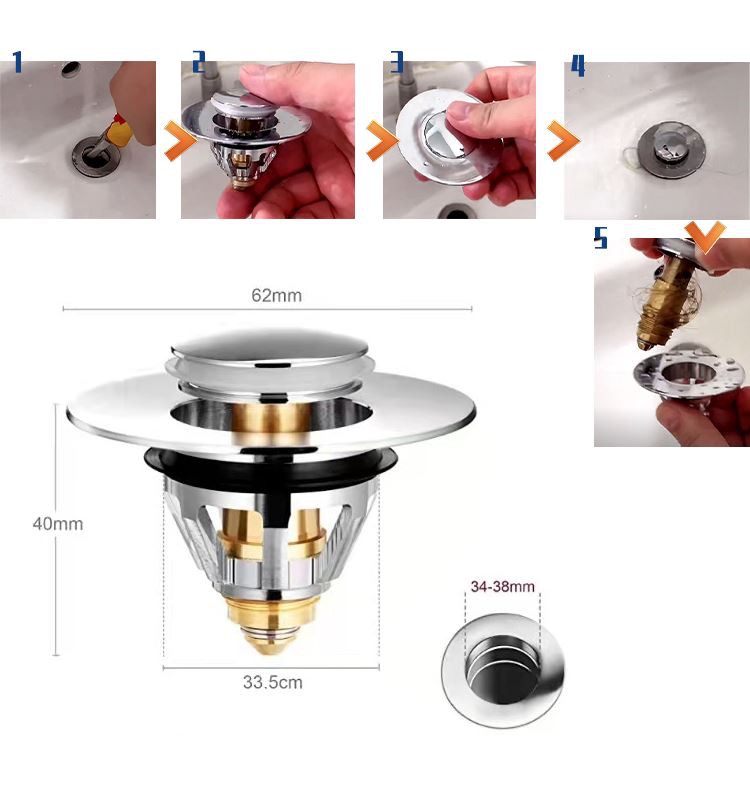 1
2
3
4
5
62mm
40mm
33.5cm
34-38mm